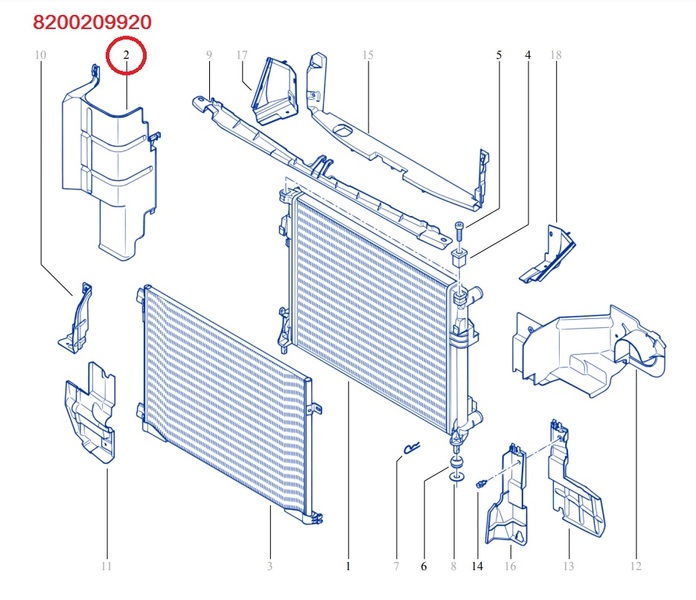 8200209920

10
2
9
17
15
5
4
18

11
3
1
7
6
8
14
16
13
12